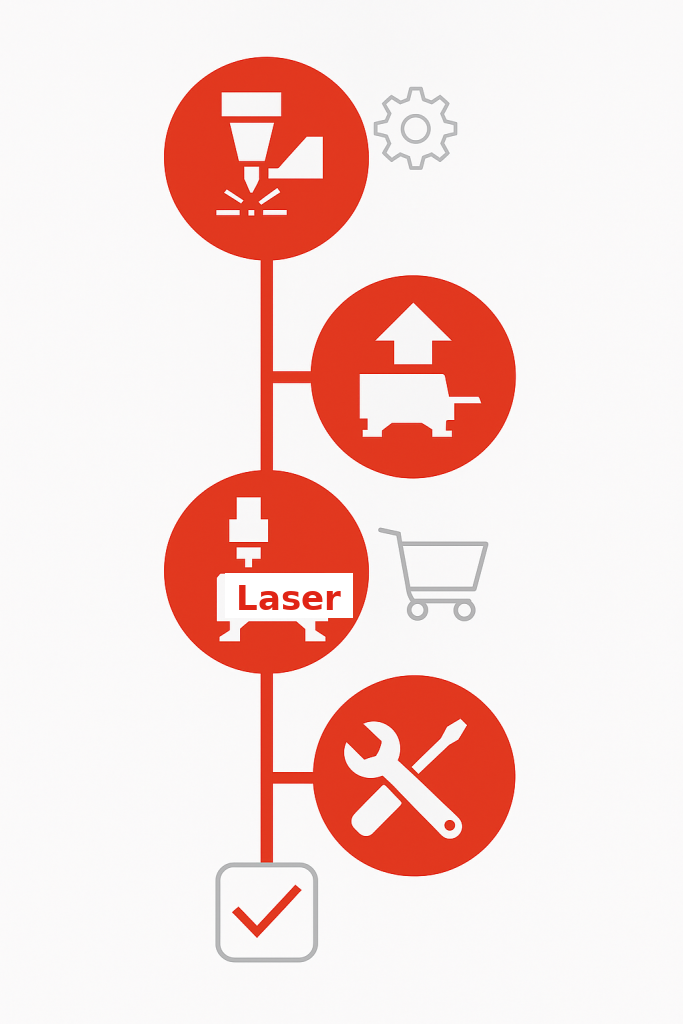 Laser