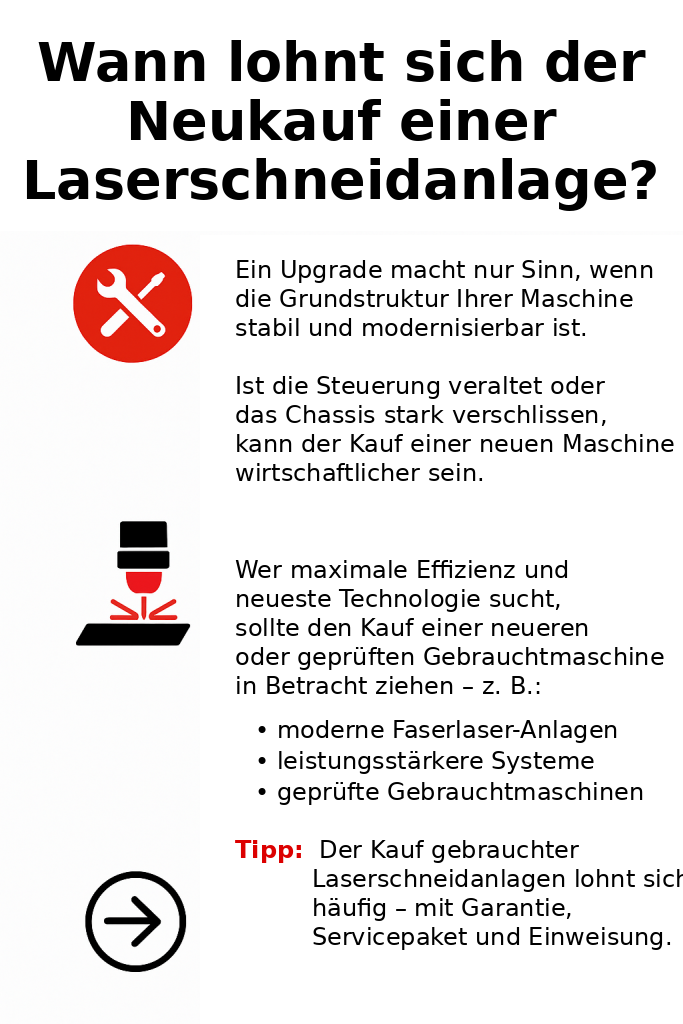 Wann lohnt sich der Neukauf einer Laserschneidanlage?

Ein Upgrade macht nur Sinn, wenn die Grundstruktur Ihrer Maschine stabil und modernisierbar ist.

Ist die Steuerung veraltet oder das Chassis stark verschlissen, kann der Kauf einer neuen Maschine wirtschaftlicher sein.

Wer maximale Effizienz und neueste Technologie sucht, sollte den Kauf einer neueren oder geprüften Gebrauchtmaschine in Betracht ziehen – z. B.:

• moderne Faserlaser-Anlagen
• leistungsstärkere Systeme
• geprüfte Gebrauchtmaschinen

Tipp: Der Kauf gebrauchter Laserschneidanlagen lohnt sich häufig – mit Garantie, Servicepaket und Einweisung.