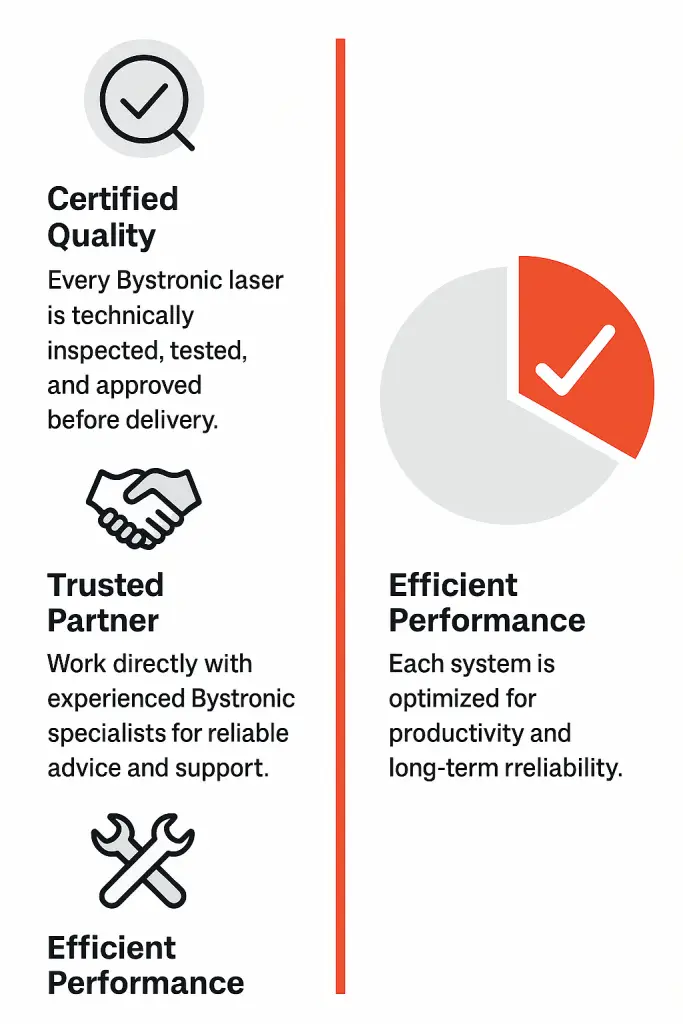 Certified Quality

Every Bystronic laser is technically inspected, tested, and approved before delivery.

Trusted Partner

Work directly with experienced Bystronic specialists for reliable advice and support.

Efficient Performance

Efficient Performance

Each system is optimized for productivity and long-term rreliability.